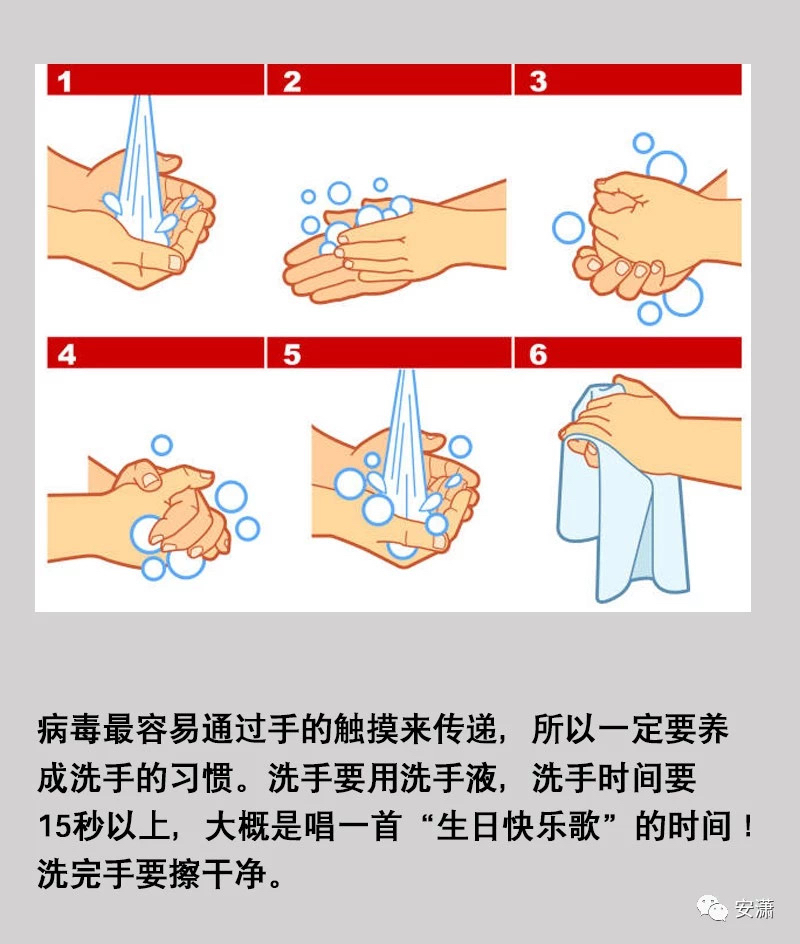 1
2
3
4
5
6

病毒最容易通过手的触摸来传递，所以一定要养成洗手的习惯。洗手要用洗手液，洗手时间要15秒以上，大概是唱一首“生日快乐歌”的时间！洗完手要擦干净。

安潇